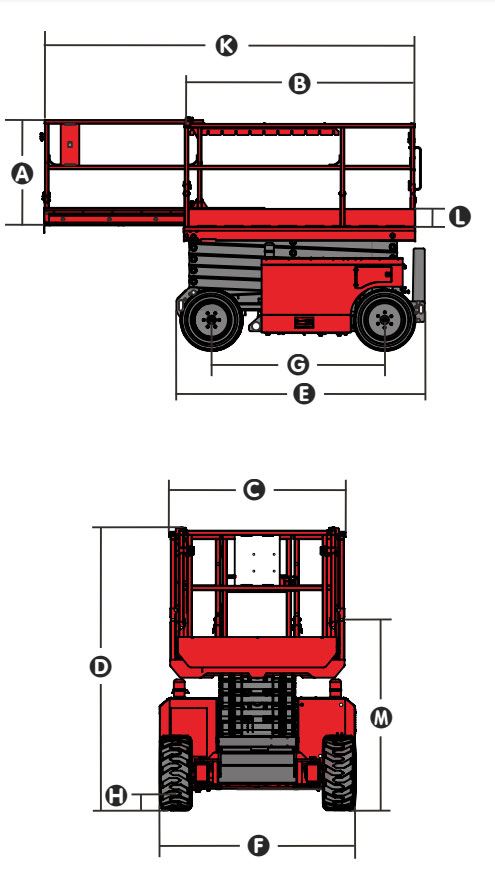 K
B
A
L
G
E
C
D
M
H
F