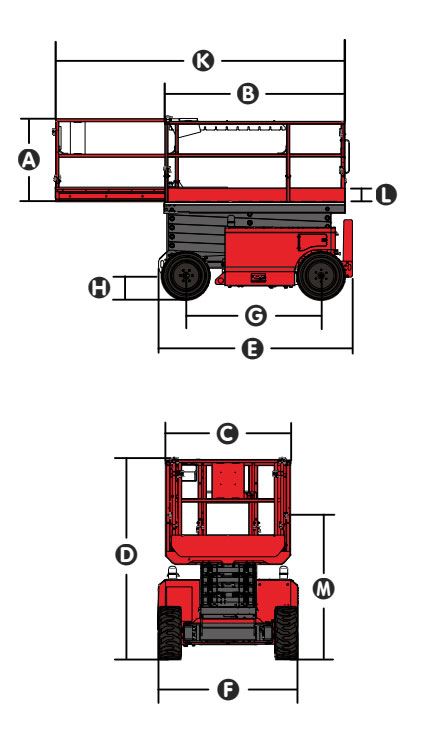 K
B
A
L
H
G
E
C
D
M
F